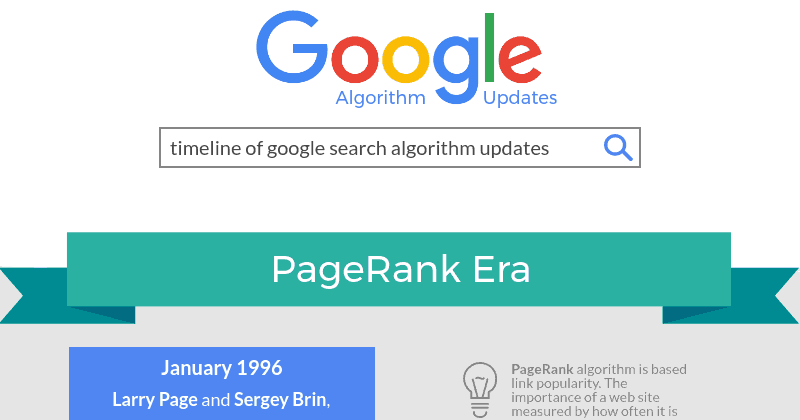 Google
Algorithm Updates

timeline of google search algorithm updates

PageRank Era

January 1996
Larry Page and Sergey Brin,

PageRank algorithm is based link popularity. The importance of a web site measured by how often it is