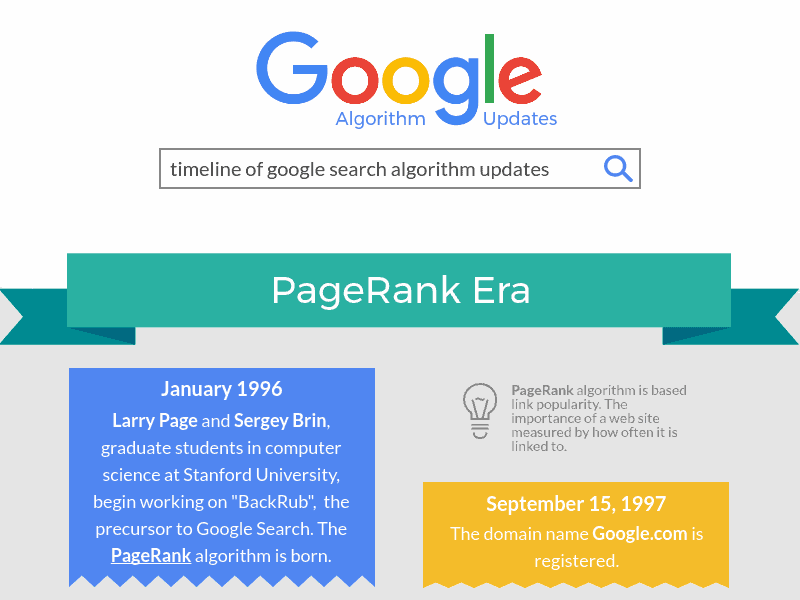 Google
Algorithm Updates

timeline of google search algorithm updates

PageRank Era

January 1996
Larry Page and Sergey Brin, graduate students in computer science at Stanford University, begin working on "BackRub", the precursor to Google Search. The PageRank algorithm is born.

PageRank algorithm is based link popularity. The importance of a web site measured by how often it is linked to.

September 15, 1997
The domain name Google.com is registered.